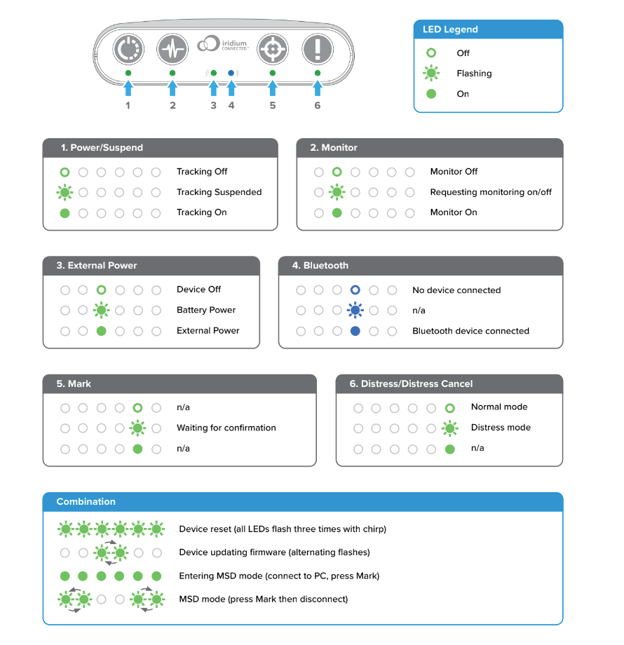 iridium CONNECTED

1 2 3 4 5 6

LED Legend
Off
Flashing
On

1. Power/Suspend
Tracking Off
Tracking Suspended
Tracking On

2. Monitor
Monitor Off
Requesting monitoring on/off
Monitor On

3. External Power
Device Off
Battery Power
External Power

4. Bluetooth
No device connected
n/a
Bluetooth device connected

5. Mark
n/a
Waiting for confirmation
n/a

6. Distress/Distress Cancel
Normal mode
Distress mode
n/a

Combination
Device reset (all LEDs flash three times with chirp)
Device updating firmware (alternating flashes)
Entering MSD mode (connect to PC, press Mark)
MSD mode (press Mark then disconnect)