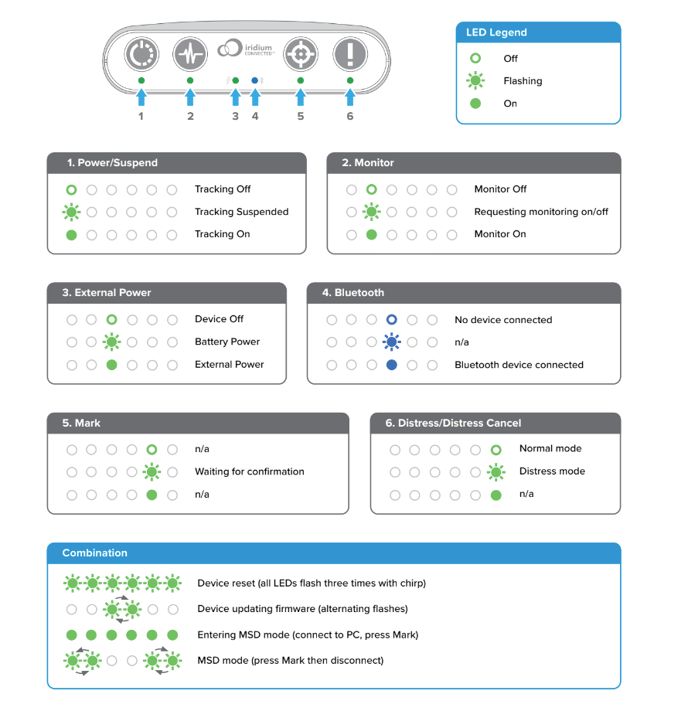 iridium CONNECTED

1 2 3 4 5 6

LED Legend
Off
Flashing
On

1. Power/Suspend
Tracking Off
Tracking Suspended
Tracking On

2. Monitor
Monitor Off
Requesting monitoring on/off
Monitor On

3. External Power
Device Off
Battery Power
External Power

4. Bluetooth
No device connected
n/a
Bluetooth device connected

5. Mark
n/a
Waiting for confirmation
n/a

6. Distress/Distress Cancel
Normal mode
Distress mode
n/a

Combination
Device reset (all LEDs flash three times with chirp)
Device updating firmware (alternating flashes)
Entering MSD mode (connect to PC, press Mark)
MSD mode (press Mark then disconnect)